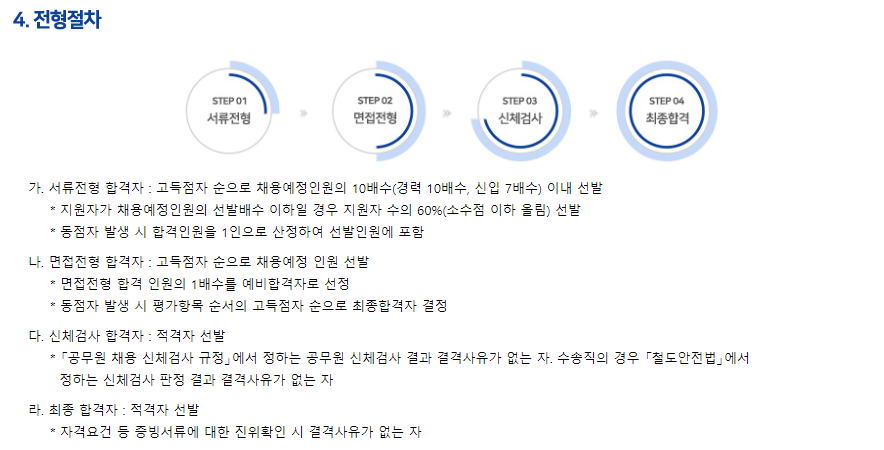 4. 전형절차

STEP 01
서류전형

»

STEP 02
면접전형

»

STEP 03
신체검사

»

STEP 04
최종합격

가. 서류전형 합격자 : 고득점자 순으로 채용예정인원의 10배수(경력 10배수, 신입 7배수) 이내 선발
* 지원자가 채용예정인원의 선발배수 이하일 경우 지원자 수의 60%(소수점 이하 올림) 선발
* 동점자 발생 시 합격인원을 1인으로 산정하여 선발인원에 포함

나. 면접전형 합격자 : 고득점자 순으로 채용예정 인원 선발
* 면접전형 합격 인원의 1배수를 예비합격자로 선정
* 동점자 발생 시 평가항목 순서의 고득점자 순으로 최종합격자 결정

다. 신체검사 합격자 : 적격자 선발
* 「공무원 채용 신체검사 규정」에서 정하는 공무원 신체검사 결과 결격사유가 없는 자. 수송직의 경우 「철도안전법」에서 정하는 신체검사 판정 결과 결격사유가 없는 자

라. 최종 합격자 : 적격자 선발
* 자격요건 등 증빙서류에 대한 진위확인 시 결격사유가 없는 자